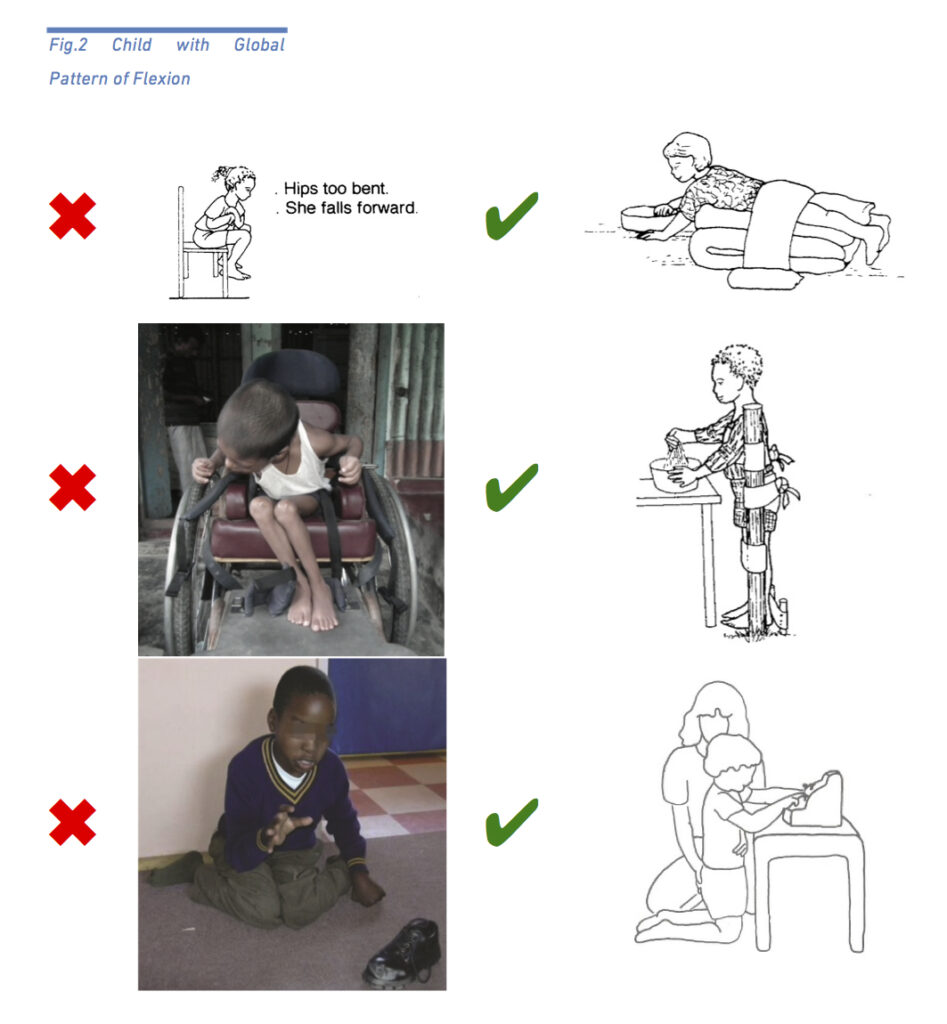 Fig.2 Child with Global Pattern of Flexion

. Hips too bent.
. She falls forward.