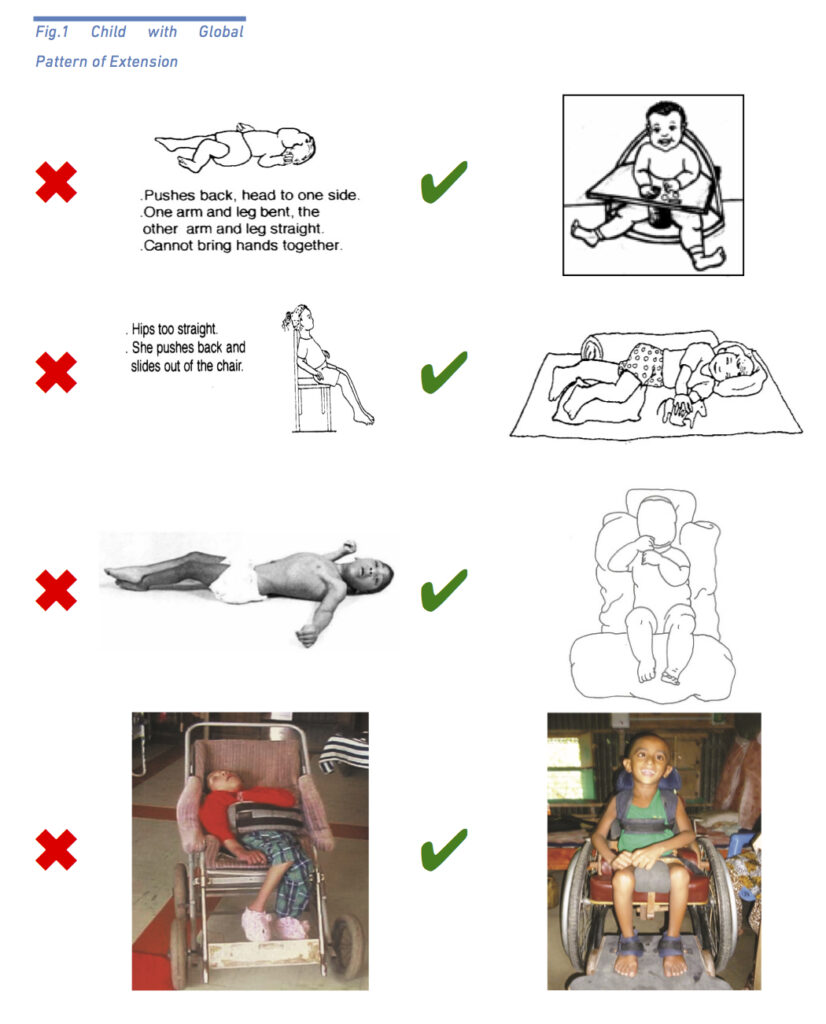 Fig.1 Child with Global Pattern of Extension

.Pushes back, head to one side.
.One arm and leg bent, the other arm and leg straight.
.Cannot bring hands together.

. Hips too straight.
. She pushes back and slides out of the chair.