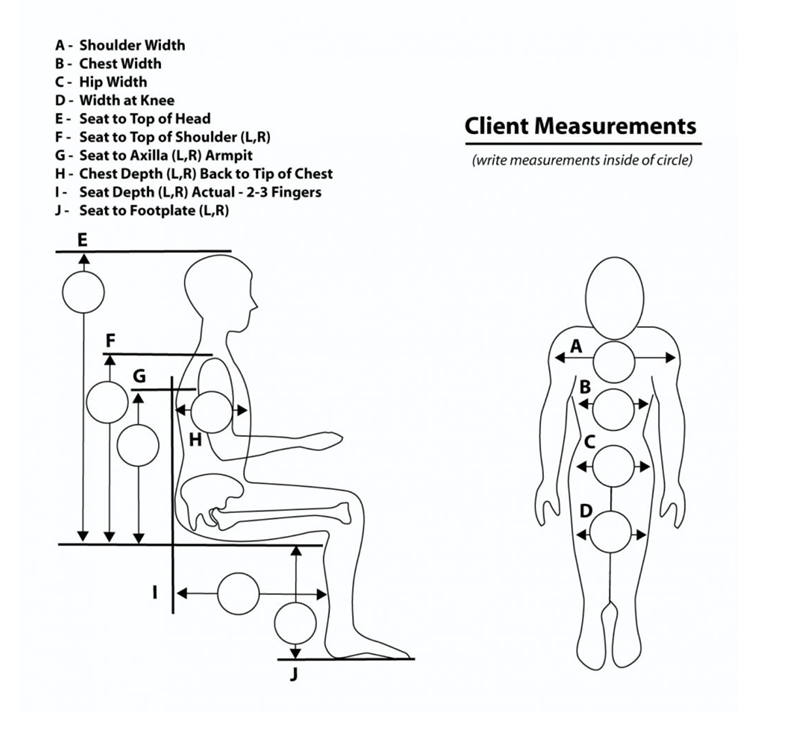 A - Shoulder Width
B - Chest Width
C - Hip Width
D - Width at Knee
E - Seat to Top of Head
F - Seat to Top of Shoulder (L,R)
G - Seat to Axilla (L,R) Armpit
H - Chest Depth (L,R) Back to Tip of Chest
I - Seat Depth (L,R) Actual - 2-3 Fingers
J - Seat to Footplate (L,R)

Client Measurements

(write measurements inside of circle)

E

F

G

H

I

J

A

B

C

D